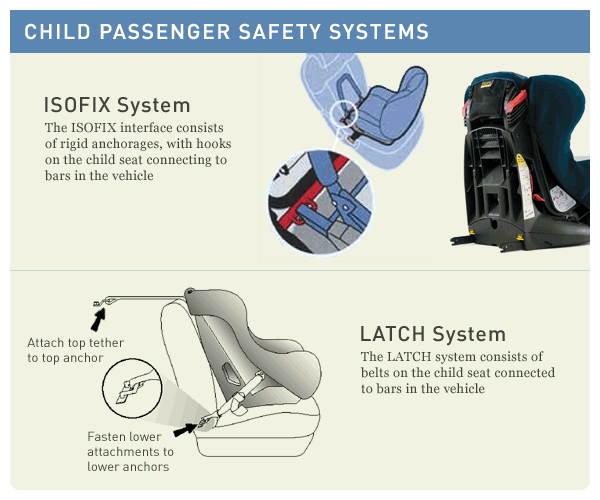 CHILD PASSENGER SAFETY SYSTEMS

ISOFIX System

The ISOFIX interface consists of rigid anchorages, with hooks on the child seat connecting to bars in the vehicle

Attach top tether to top anchor

Fasten lower attachments to lower anchors

LATCH System

The LATCH system consists of belts on the child seat connected to bars in the vehicle