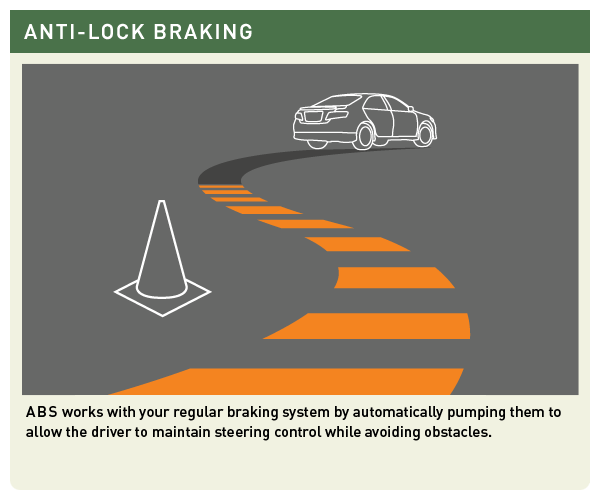 ANTI-LOCK BRAKING

ABS works with your regular braking system by automatically pumping them to allow the driver to maintain steering control while avoiding obstacles.